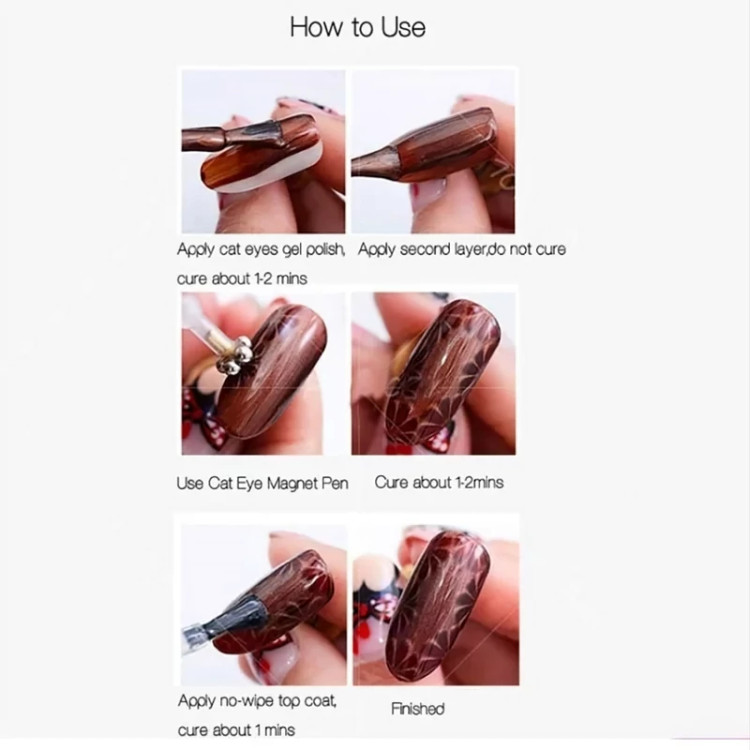 How to Use

Apply cat eyes gel polish, cure about 1-2 mins

Apply second layer,do not cure

Use Cat Eye Magnet Pen

Cure about 1-2mins

Apply no-wipe top coat, cure about 1 mins

Finished