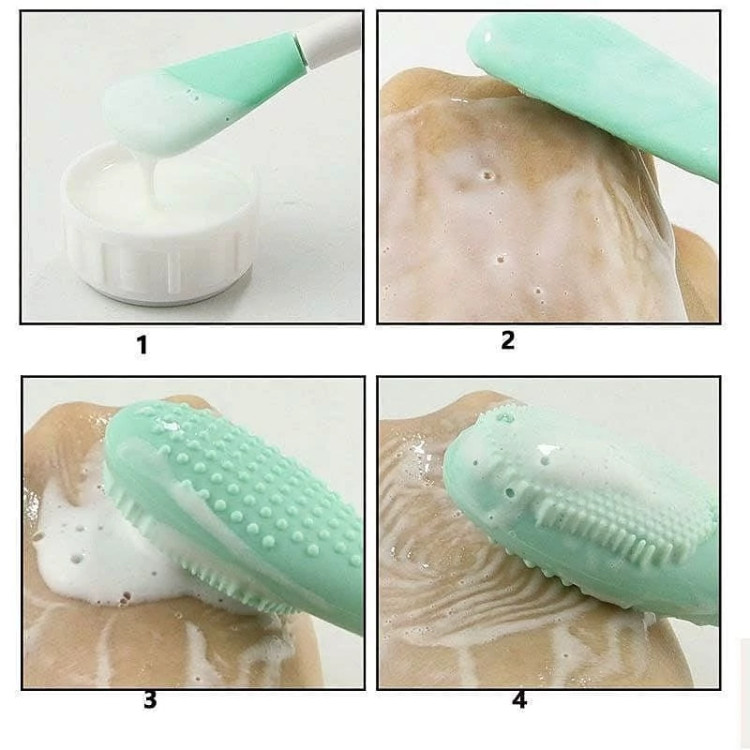 1

2

3

4